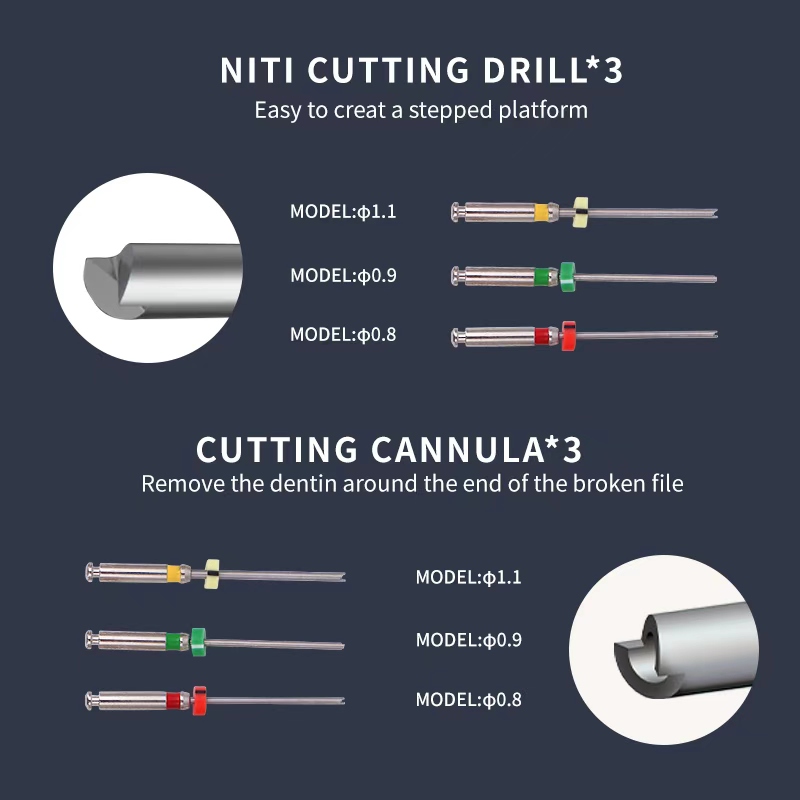 NITI CUTTING DRILL*3
Easy to creat a stepped platform

MODEL:ϕ1.1

MODEL:ϕ0.9

MODEL:ϕ0.8

CUTTING CANNULA*3
Remove the dentin around the end of the broken file

MODEL:ϕ1.1

MODEL:ϕ0.9

MODEL:ϕ0.8