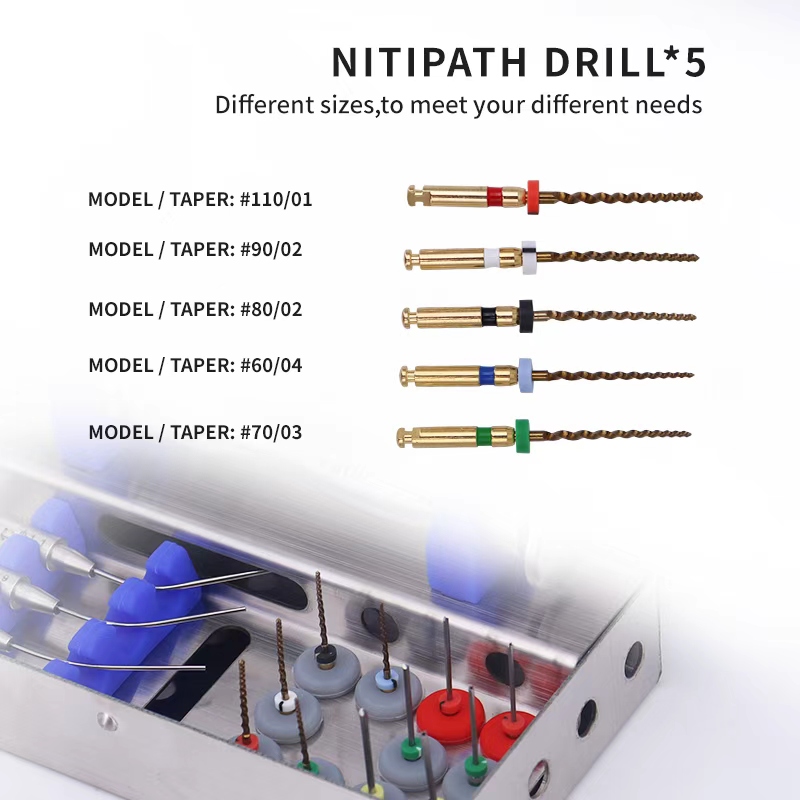 NITIPATH DRILL*5

Different sizes,to meet your different needs

MODEL / TAPER: #110/01

MODEL / TAPER: #90/02

MODEL / TAPER: #80/02

MODEL / TAPER: #60/04

MODEL / TAPER: #70/03